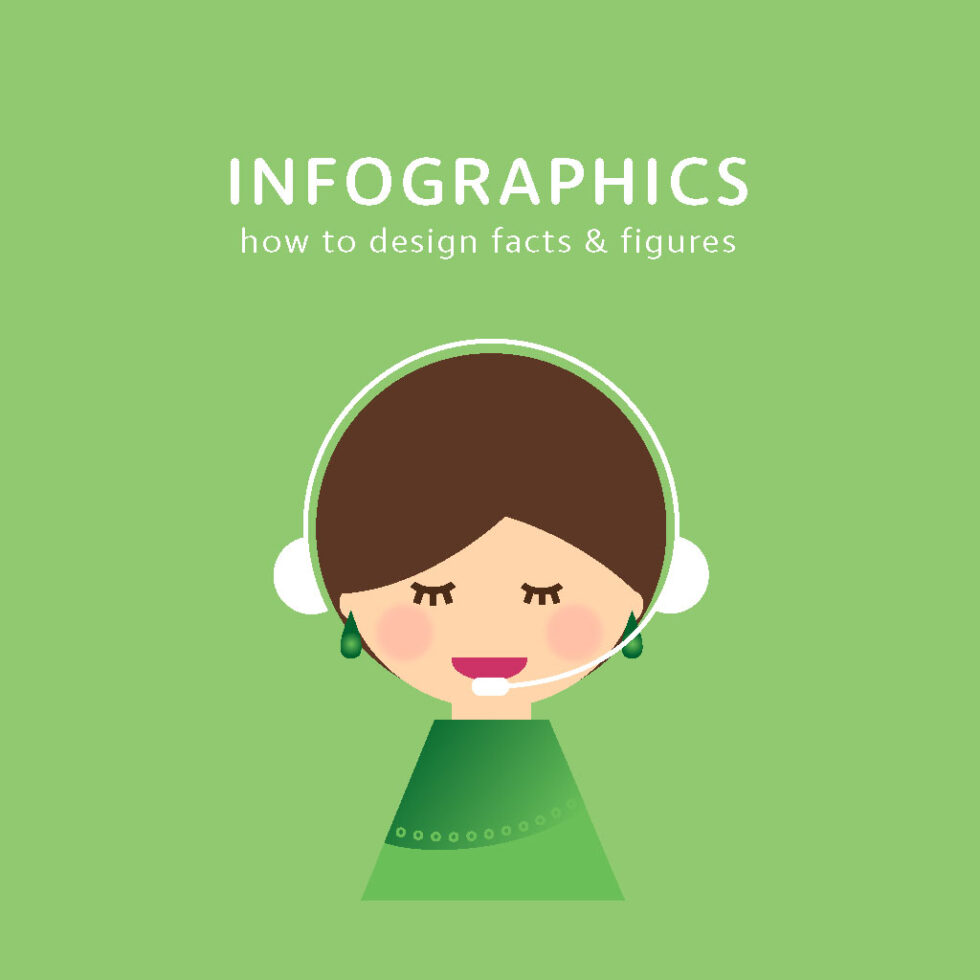 INFOGRAPHICS
how to design facts & figures