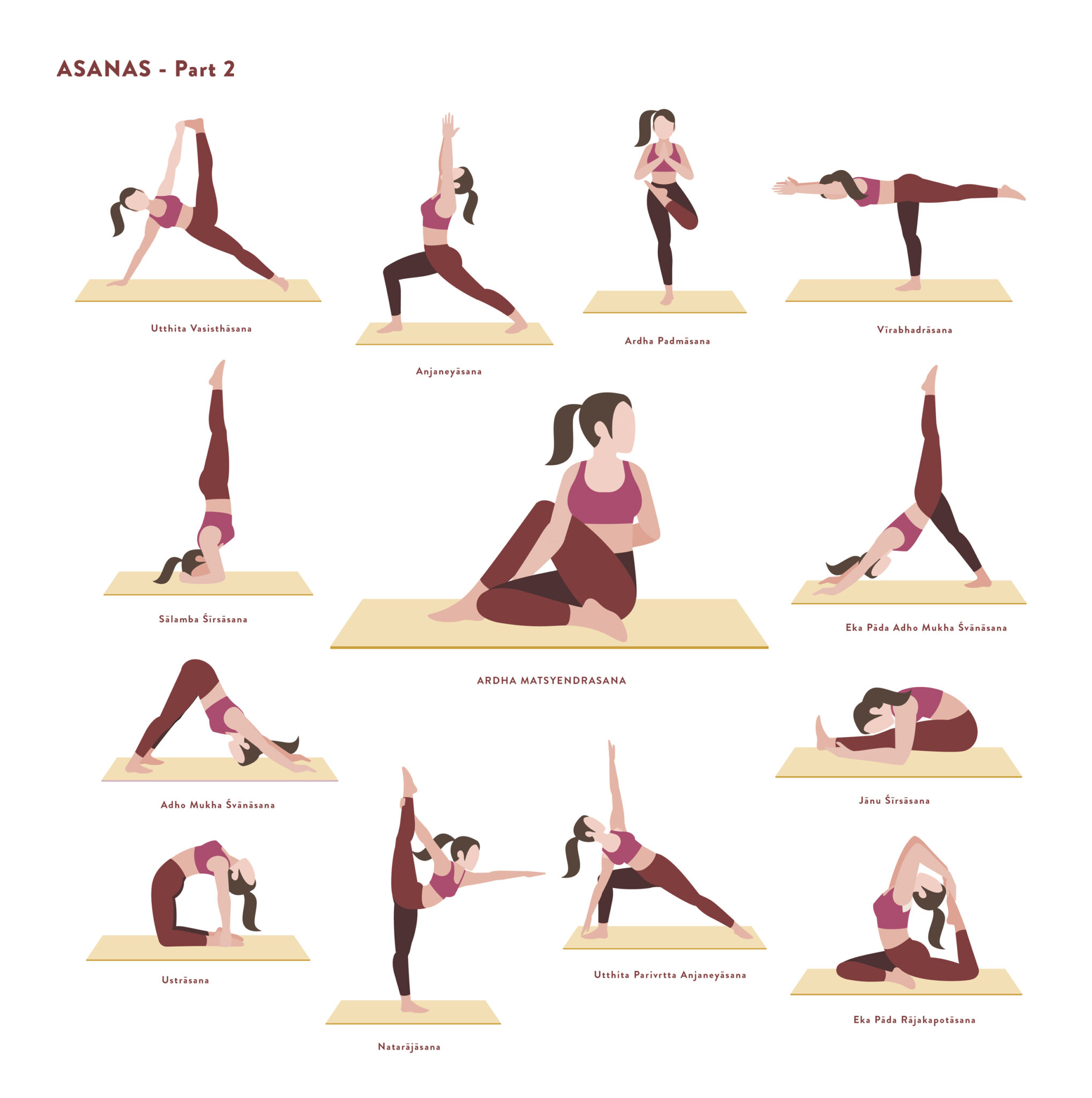 ASANAS - Part 2

Utthita Vasisthāsana

Anjaneyāsana

Ardha Padmāsana

Vīrabhadrāsana

Sālamba Śīrsāsana

ARDHA MATSYENDRASANA

Eka Pāda Adho Mukha Śvānāsana

Adho Mukha Śvānāsana

Jānu Śīrsāsana

Ustrāsana

Natarājāsana

Utthita Parivrtta Anjaneyāsana

Eka Pāda Rājakapotāsana